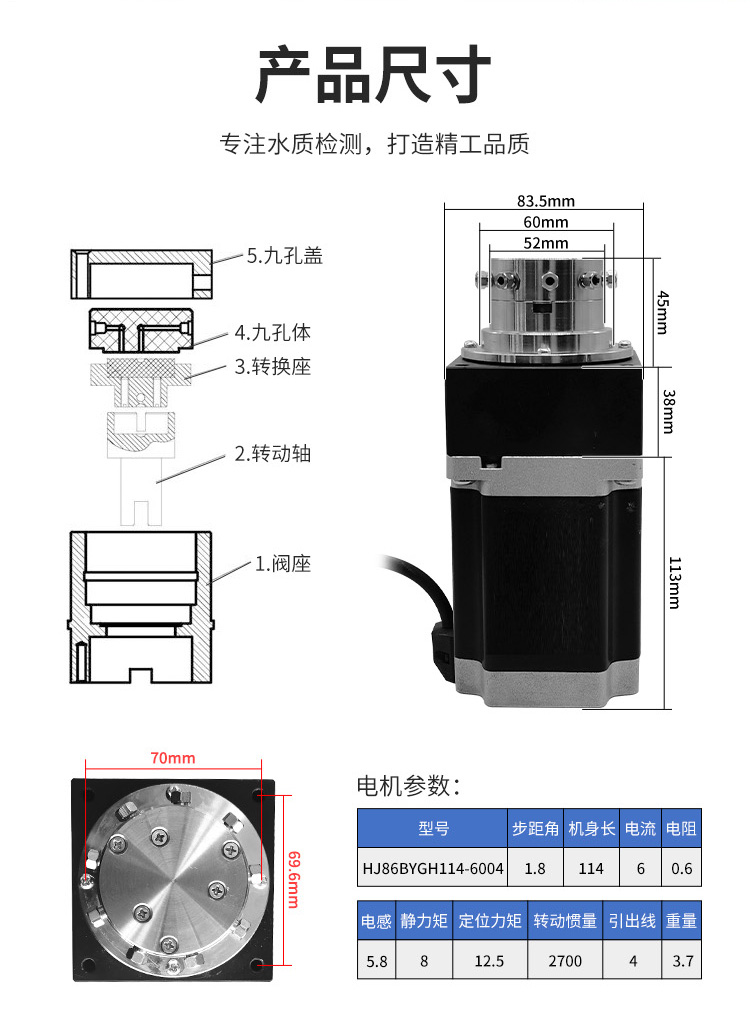 产品尺寸

专注水质检测，打造精工品质

5.九孔盖
4.九孔体
3.转换座
2.转动轴
1.阀座

83.5mm
60mm
52mm
45mm
38mm
113mm

70mm
69.6mm

电机参数：

| 型号 | 步距角 | 机身长 | 电流 | 电阻 |
|---|---|---|---|---|
| HJ86BYGH114-6004 | 1.8 | 114 | 6 | 0.6 |

| 电感 | 静力矩 | 定位力矩 | 转动惯量 | 引出线 | 重量 |
|---|---|---|---|---|---|
| 5.8 | 8 | 12.5 | 2700 | 4 | 3.7 |